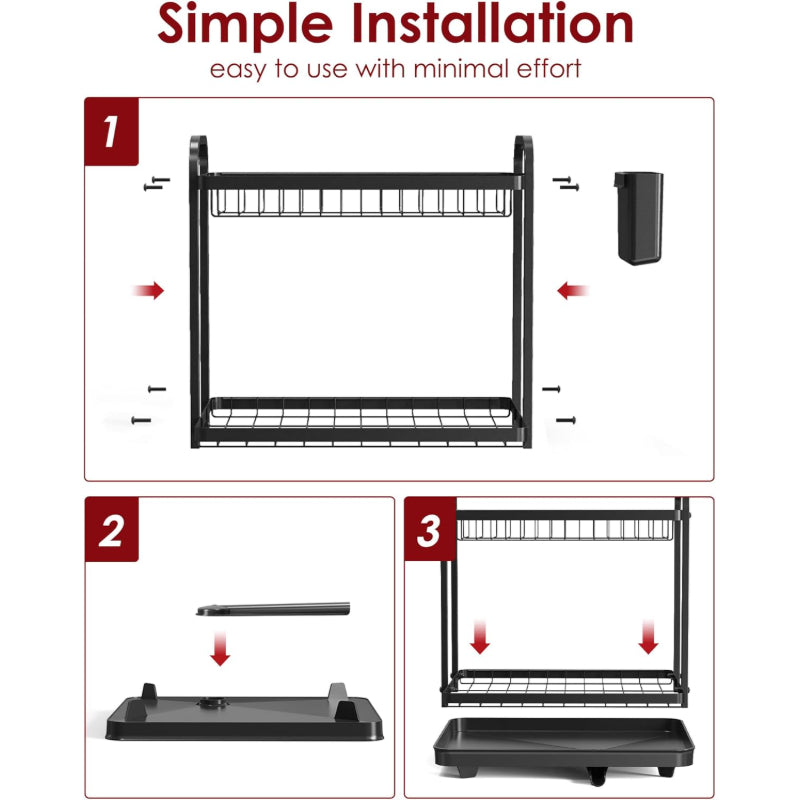 Simple Installation
easy to use with minimal effort

1

2

3